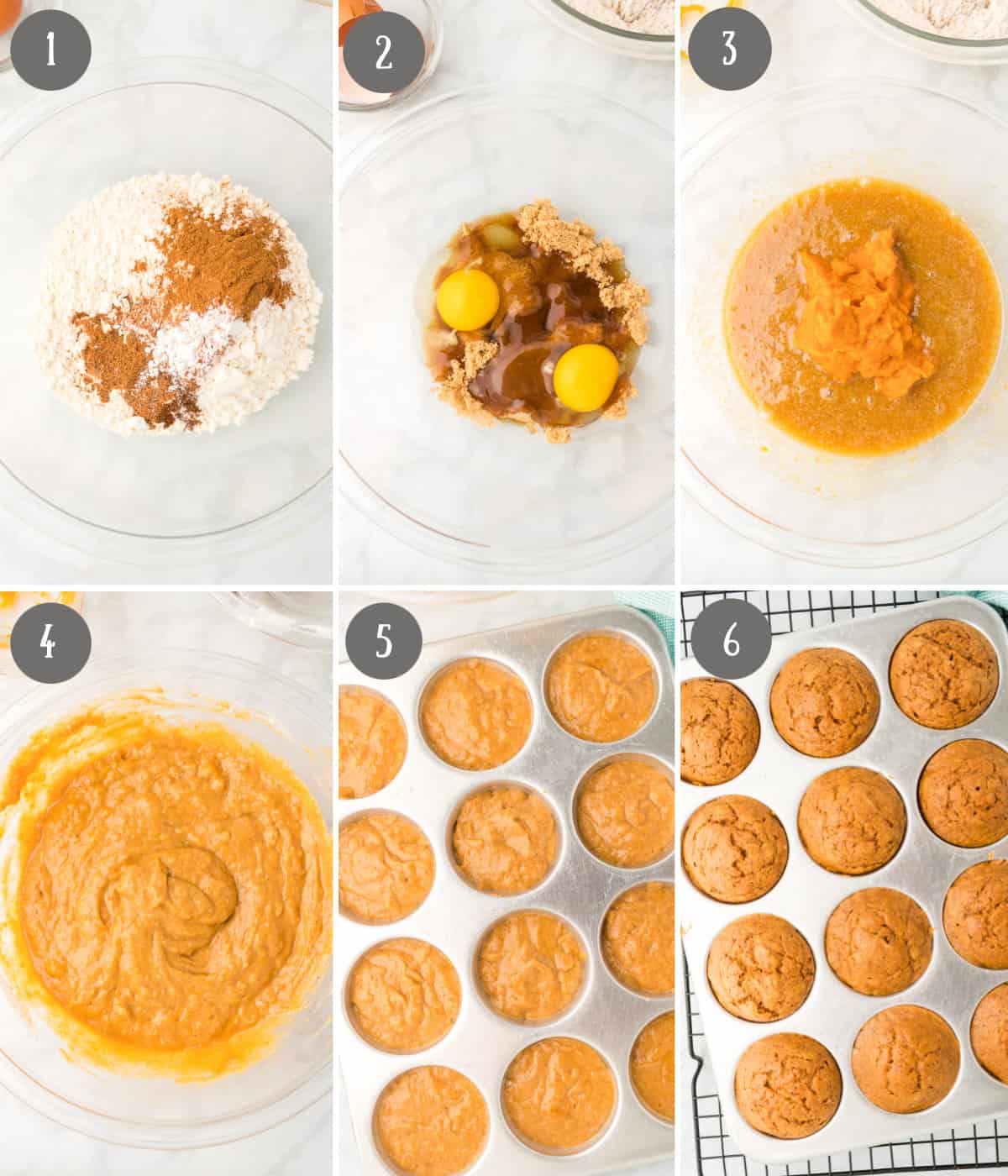 1

2

3

4

5

6